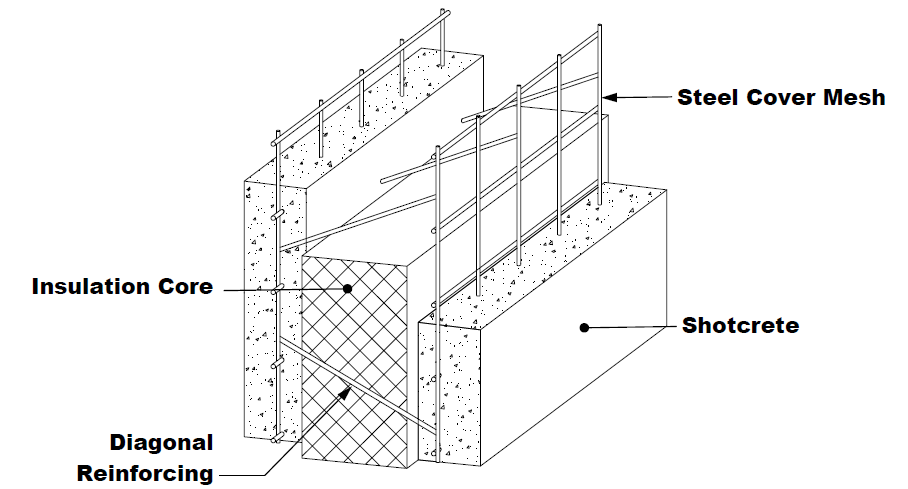 Steel Cover Mesh

Insulation Core

Shotcrete

Diagonal Reinforcing